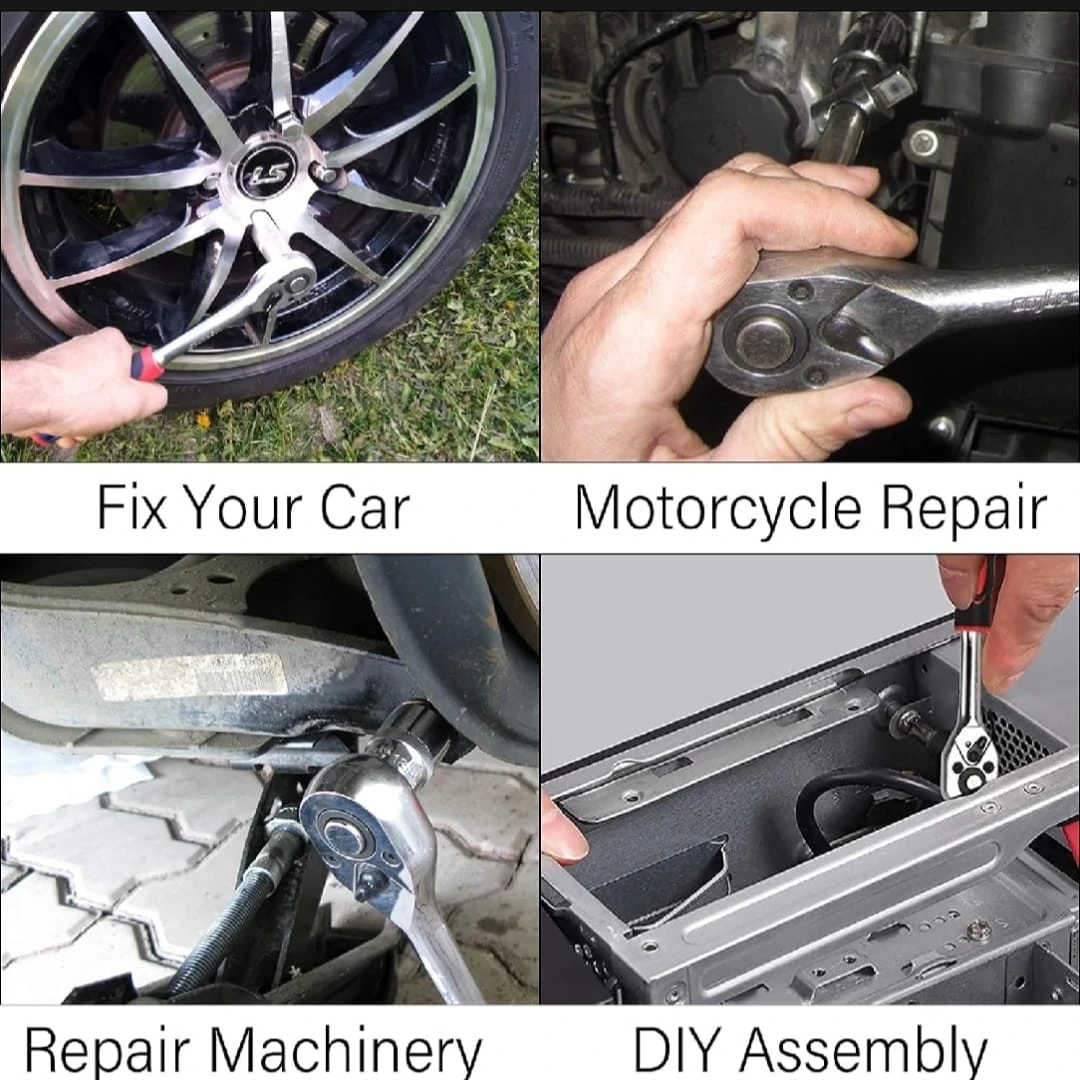 LS

Fix Your Car

Motorcycle Repair

Repair Machinery

DIY Assembly